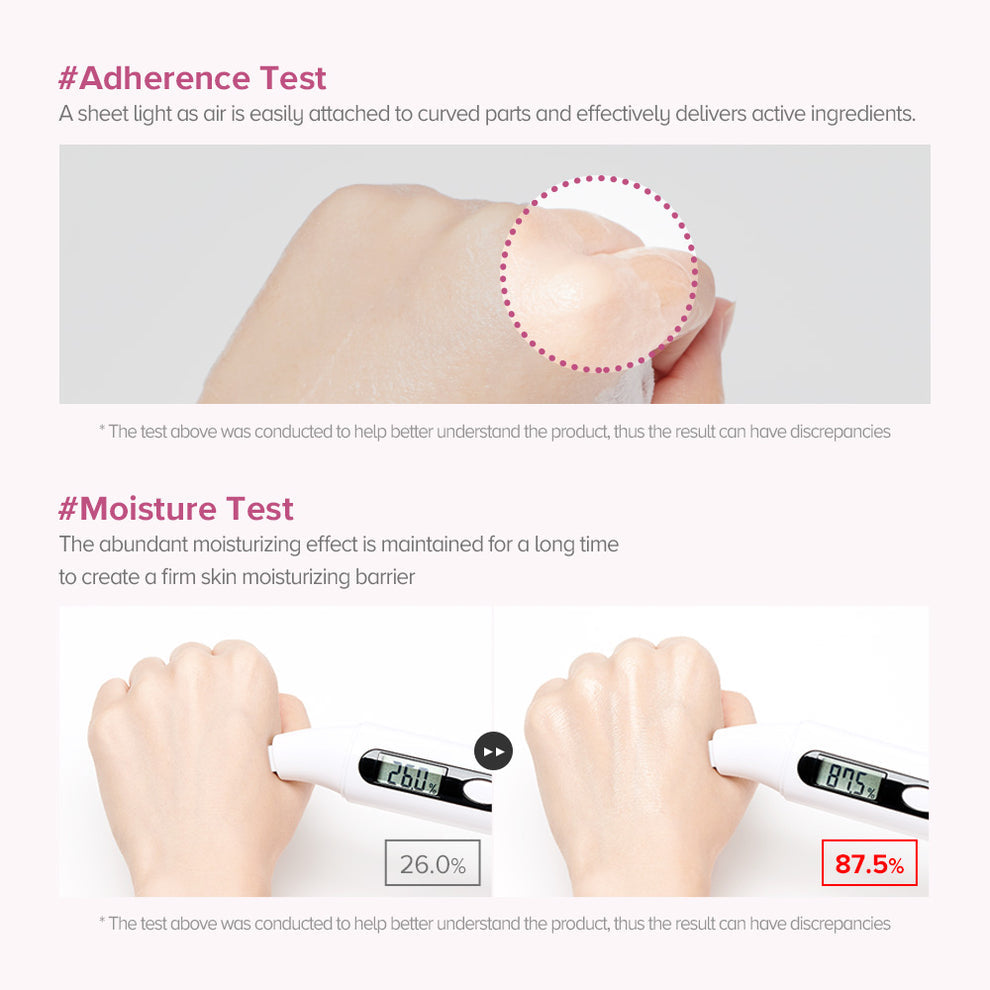 #Adherence Test
A sheet light as air is easily attached to curved parts and effectively delivers active ingredients.

* The test above was conducted to help better understand the product, thus the result can have discrepancies

#Moisture Test
The abundant moisturizing effect is maintained for a long time
to create a firm skin moisturizing barrier

26.0%

26.0%

87.5%

87.5%

* The test above was conducted to help better understand the product, thus the result can have discrepancies